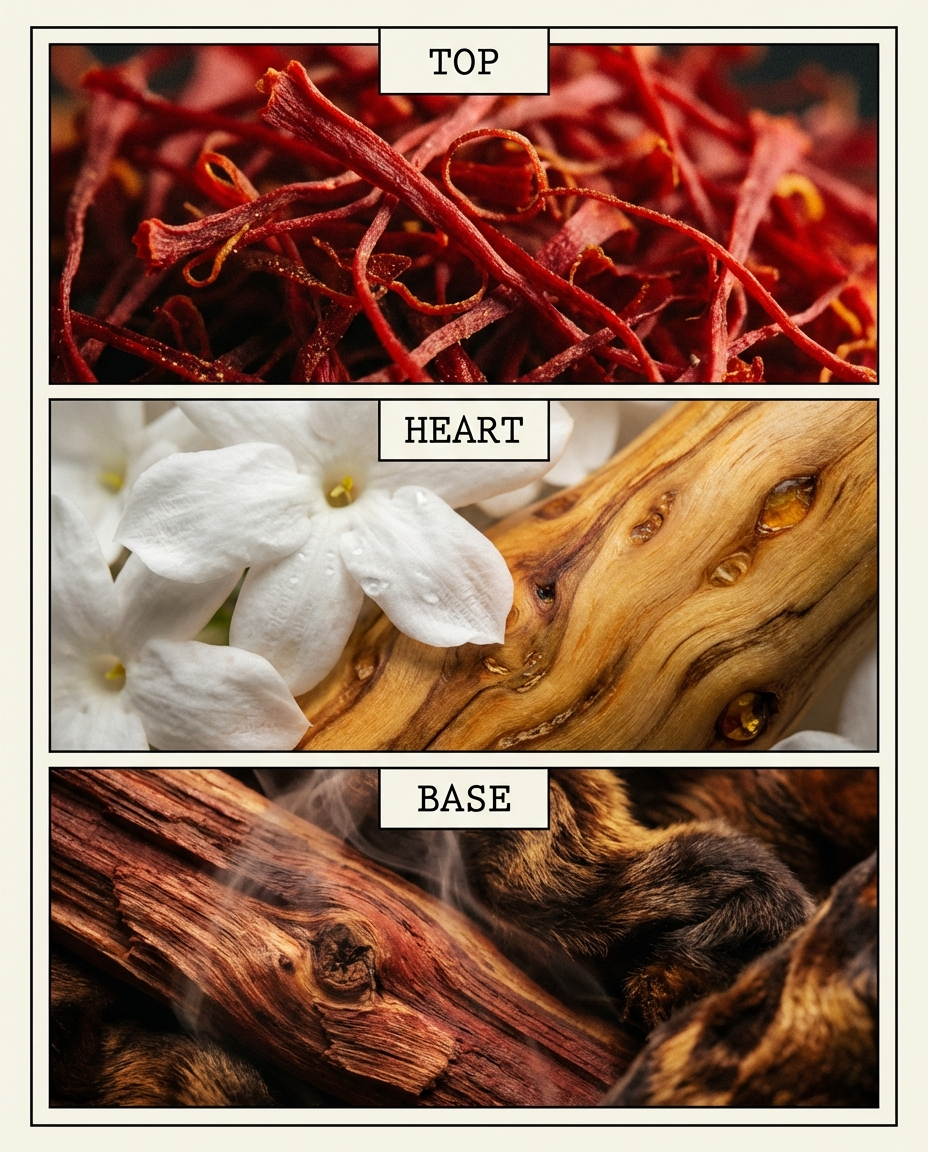 TOP

HEART

BASE